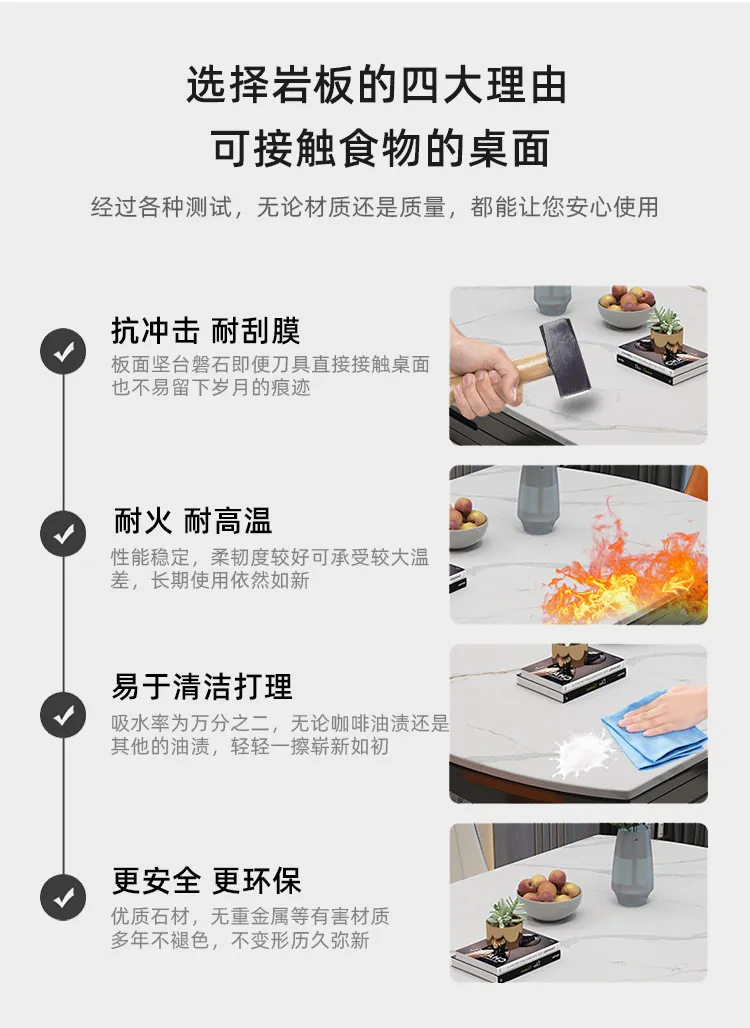 选择岩板的四大理由
可接触食物的桌面

经过各种测试，无论材质还是质量，都能让您安心使用

抗冲击 耐刮膜
板面坚台磐石即便刀具直接接触桌面也不易留下岁月的痕迹

耐火 耐高温
性能稳定，柔韧度较好可承受较大温差，长期使用依然如新

易于清洁打理
吸水率为万分之二，无论咖啡油渍还是其他的油渍，轻轻一擦崭新如初

更安全 更环保
优质石材，无重金属等有害材质多年不褪色，不变形历久弥新